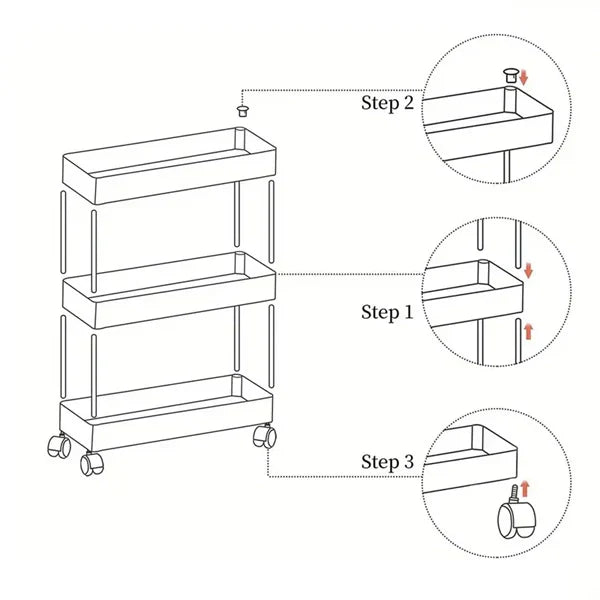 Step 2

Step 1

Step 3