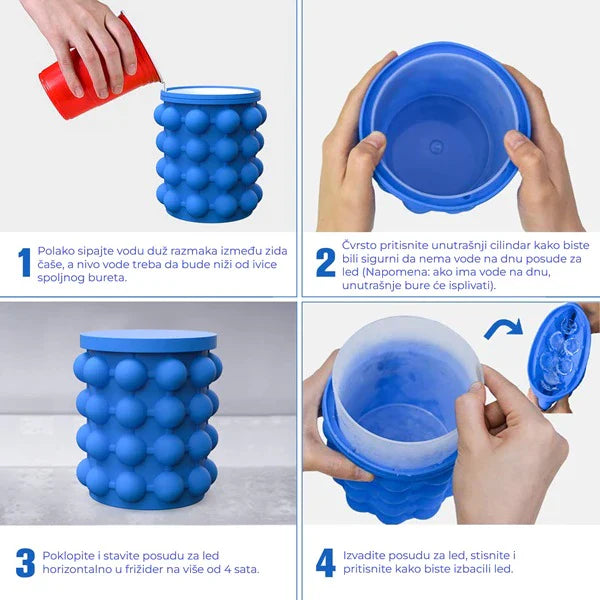 1 Polako sipajte vodu duž razmaka između zida čaše, a nivo vode treba da bude niži od ivice spoljnog bureta.

2 Čvrsto pritisnite unutrašnji cilindar kako biste bili sigurni da nema vode na dnu posude za led (Napomena: ako ima vode na dnu, unutrašnje bure će isplivati).

3 Poklopite i stavite posudu za led horizontalno u frižider na više od 4 sata.

4 Izvadite posudu za led, stisnite i pritisnite kako biste izbacili led.