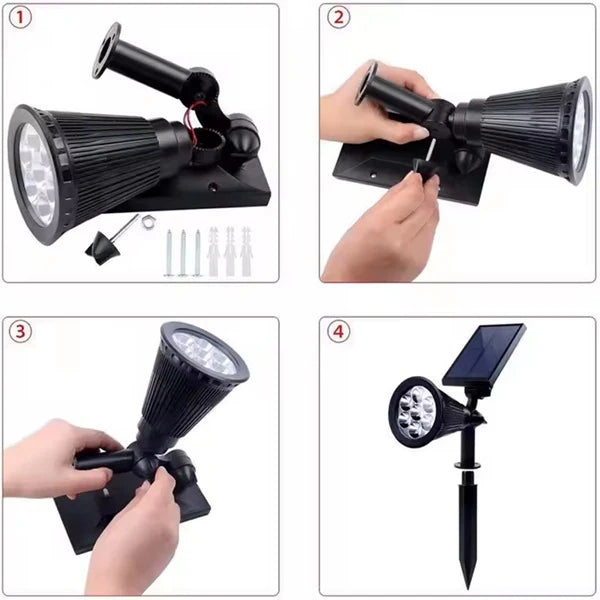 1

2

3

4